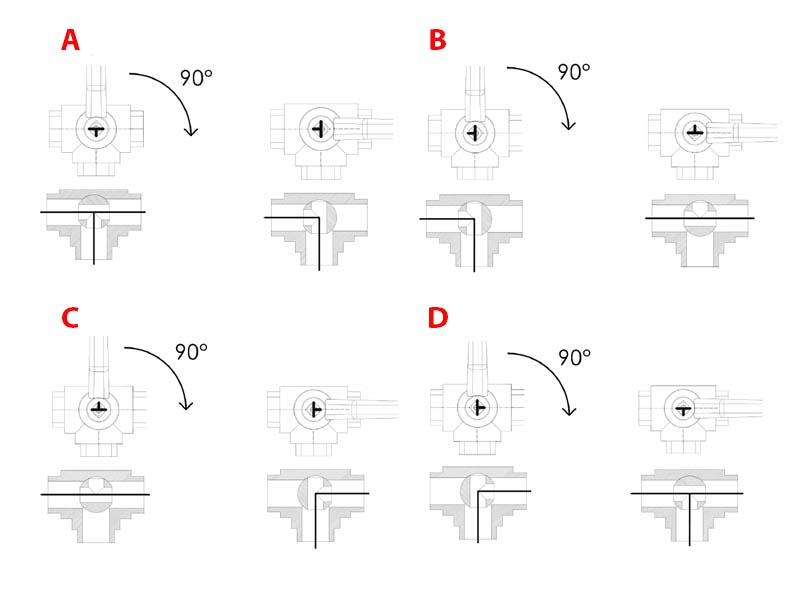 A
90°

B
90°

C
90°

D
90°